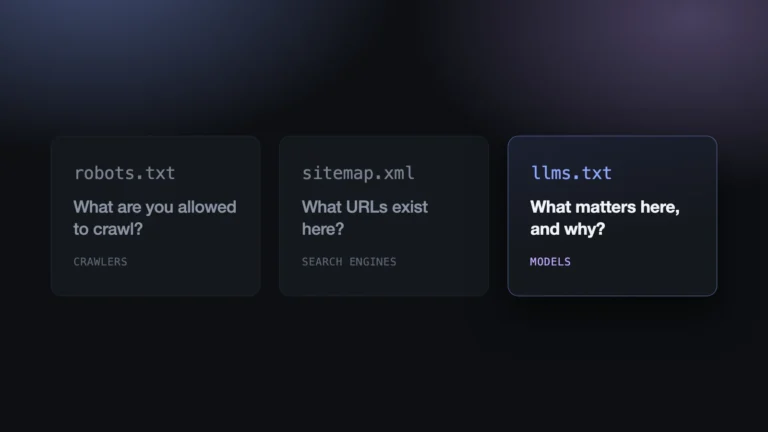 robots.txt

What are you allowed to crawl?

CRAWLERS

sitemap.xml

What URLs exist here?

SEARCH ENGINES

llms.txt

What matters here, and why?

MODELS